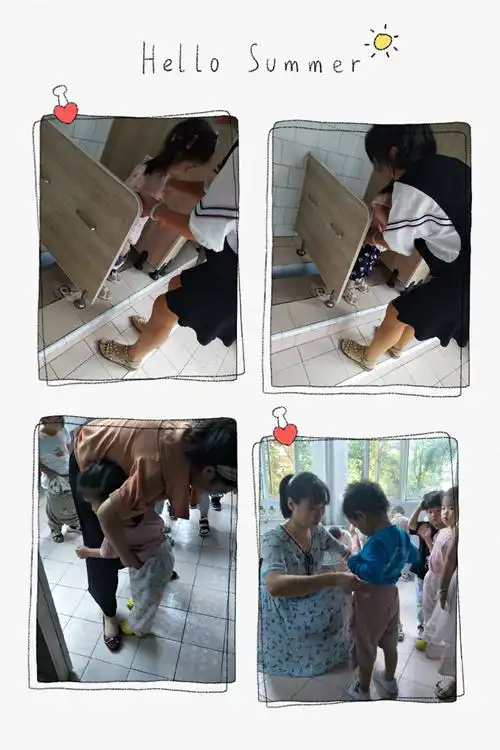 Hello Summer