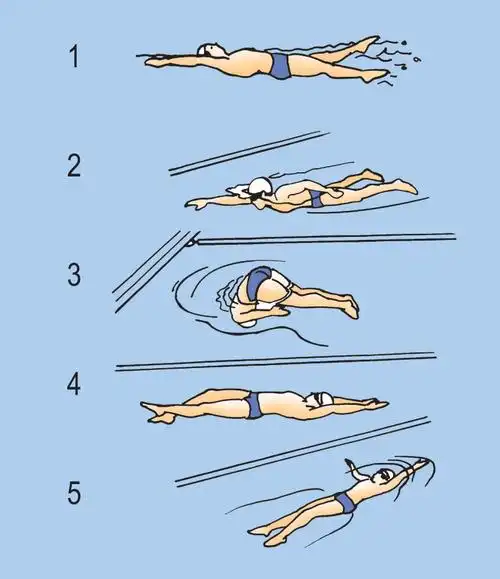 1

2

3

4

5