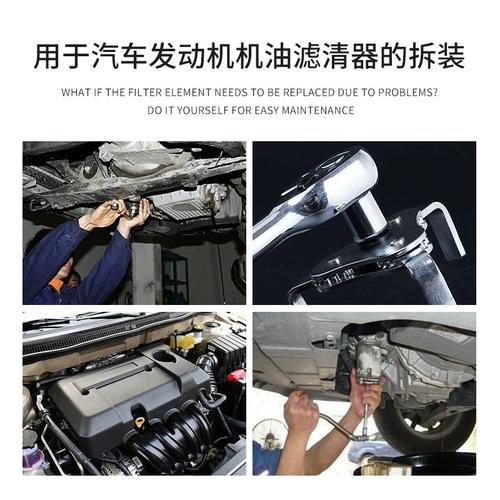 用于汽车发动机机油滤清器的拆装

WHAT IF THE FILTER ELEMENT NEEDS TO BE REPLACED DUE TO PROBLEMS?
DO IT YOURSELF FOR EASY MAINTENANCE