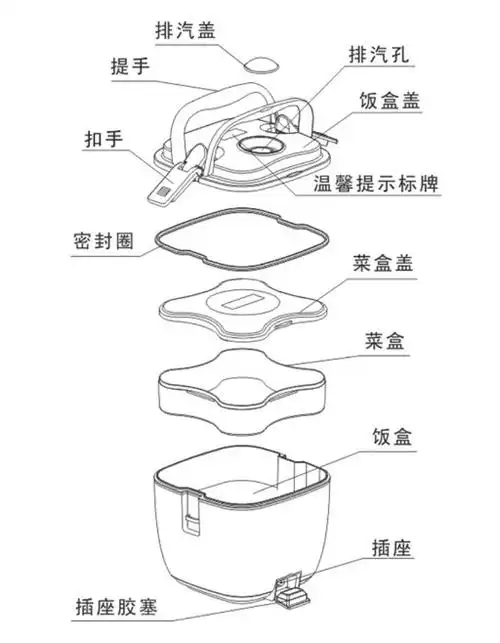 排汽盖
提手
排汽孔
饭盒盖
扣手
温馨提示标牌
密封圈
菜盒盖
菜盒
饭盒
插座
插座胶塞