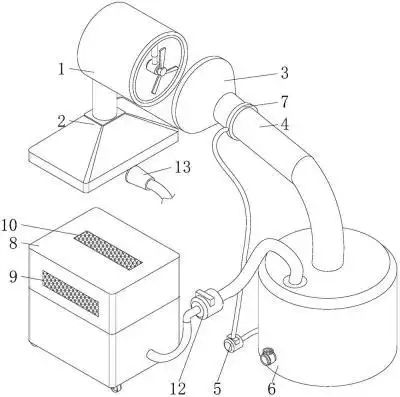 1
3
7
2
4
13
10
8
9
12
5
6