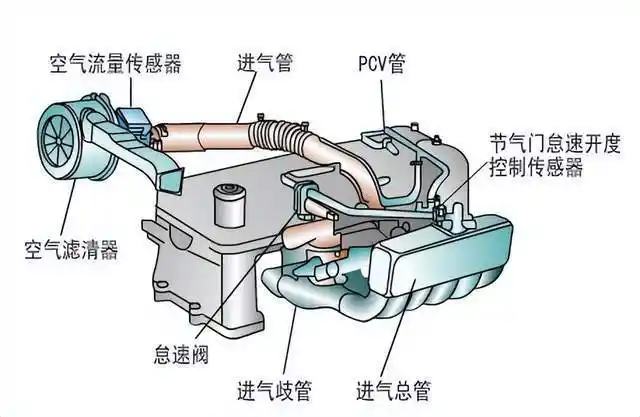 空气流量传感器

进气管

PCV管

节气门怠速开度控制传感器

空气滤清器

怠速阀

进气歧管

进气总管