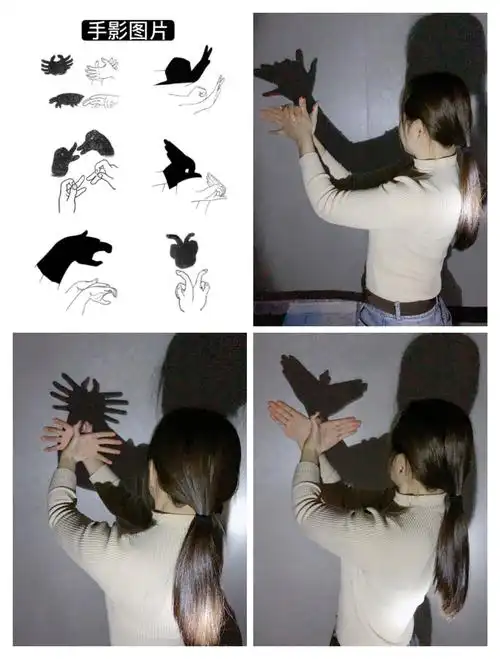 手影图片