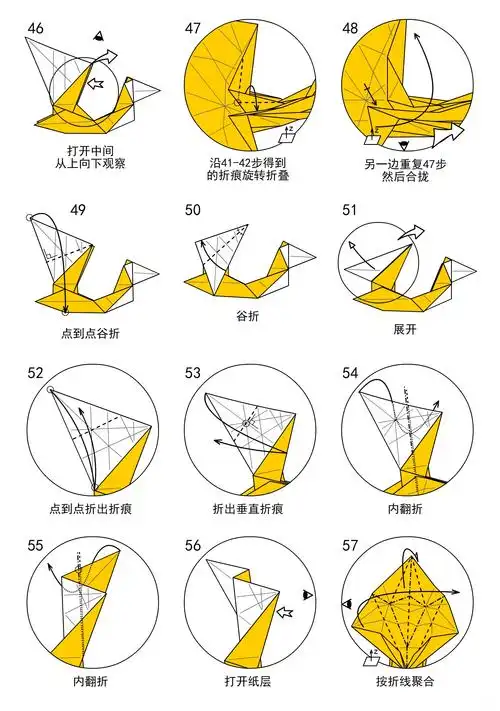 46
打开中间
从上向下观察

47
z
沿41-42步得到
的折痕旋转折叠

48
z
另一边重复47步
然后合拢

49
点到点谷折

50
谷折

51
展开

52
点到点折出折痕

53
折出垂直折痕

54
内翻折

55
内翻折

56
打开纸层

57
z
按折线聚合