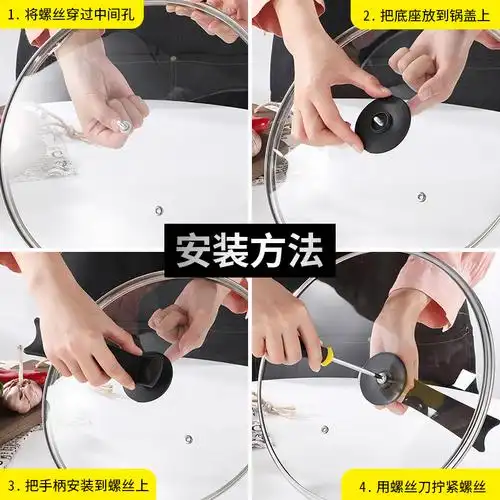 1. 将螺丝穿过中间孔

2. 把底座放到锅盖上

安装方法

3. 把手柄安装到螺丝上

4. 用螺丝刀拧紧螺丝