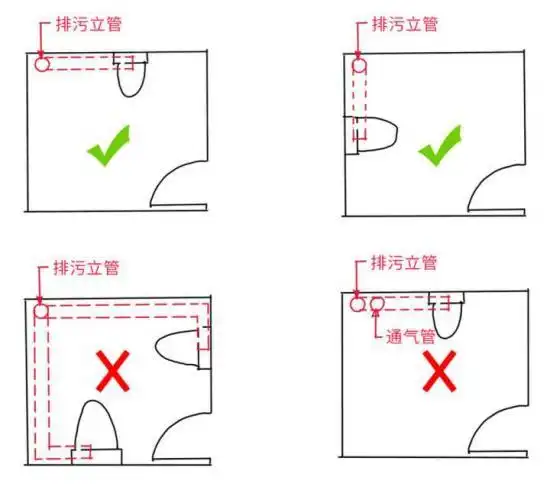 排污立管

排污立管

排污立管

排污立管

通气管