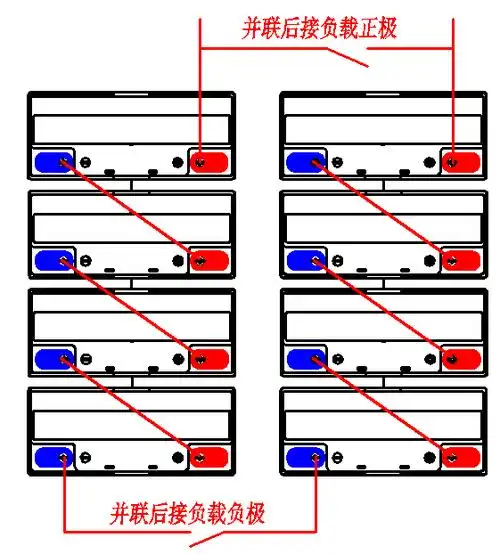 并联后接负载正极

并联后接负载负极