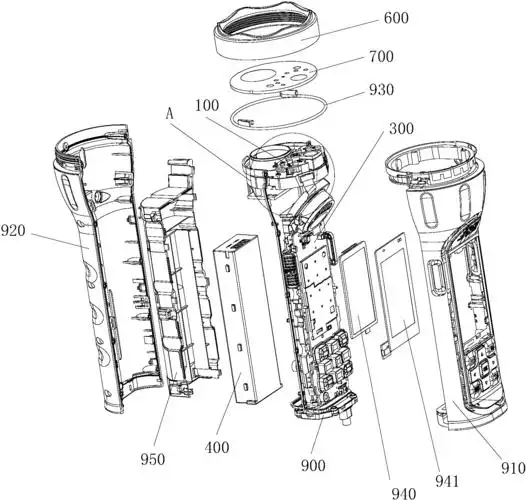 600
700
930
100
A
300
920
950
400
900
940
941
910