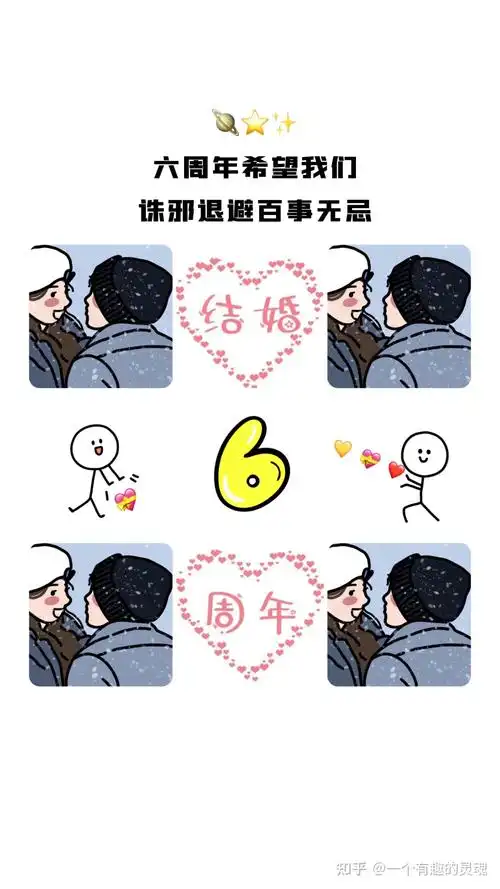 六周年希望我们
诛邪退避百事无忌

结婚

6

周年

知乎 @一个有趣的灵魂