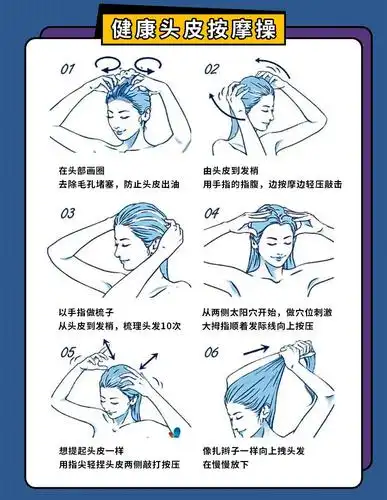 健康头皮按摩操

01

在头部画圈
去除毛孔堵塞，防止头皮出油

02

由头皮到发梢
用手指的指腹，边按摩边轻压敲击

03

以手指做梳子
从头皮到发梢，梳理头发10次

04

从两侧太阳穴开始，做穴位刺激
大拇指顺着发际线向上按压

05

想提起头皮一样
用指尖轻捏头皮两侧敲打按压

06

像扎辫子一样向上拽头发
在慢慢放下