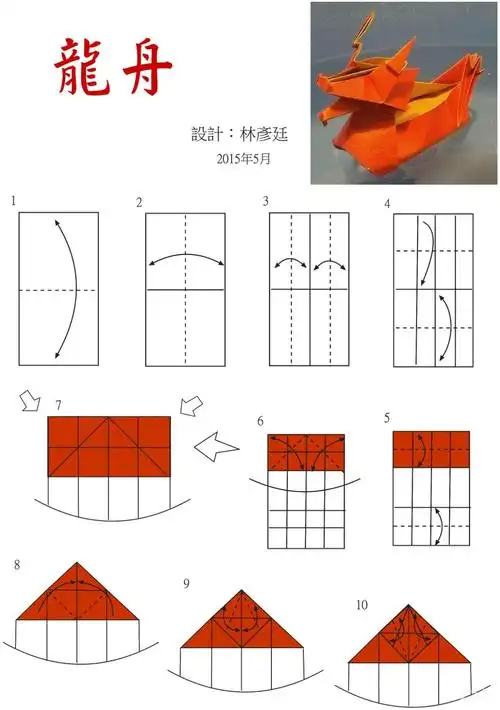 龍舟

設計：林彥廷
2015年5月

1

2

3

4

7

6

5

8

9

10