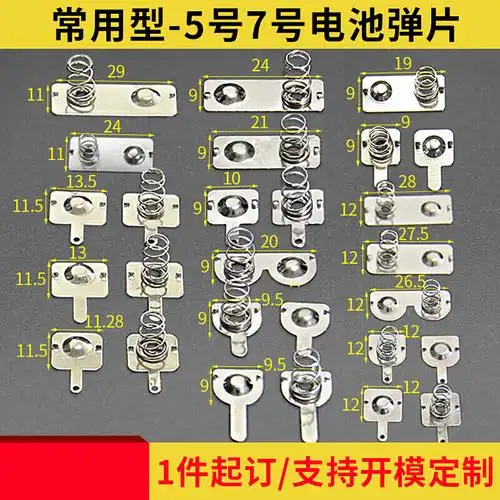 常用型-5号7号电池弹片

29
11
24
11
13.5
11.5
13
11.5
11.28
11.5

24
9
21
9
10
9
20
9
9.5
9
9.5
9

19
9
9
9
28
12
27.5
12
26.5
12
12
12
12
12

1件起订/支持开模定制