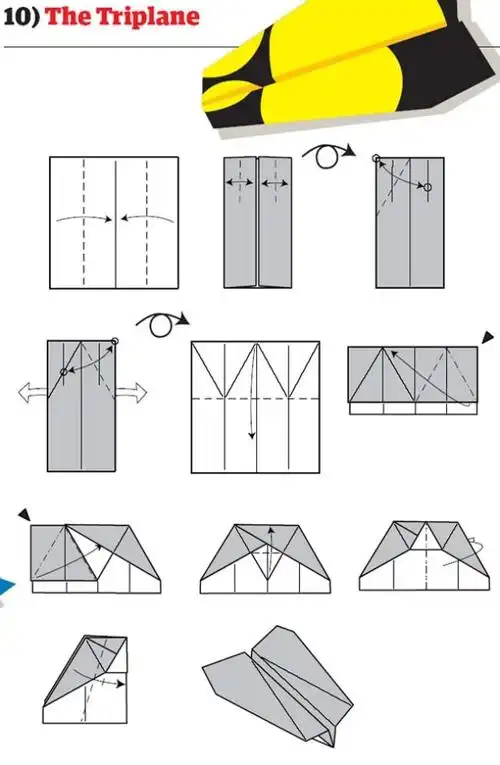 10) The Triplane