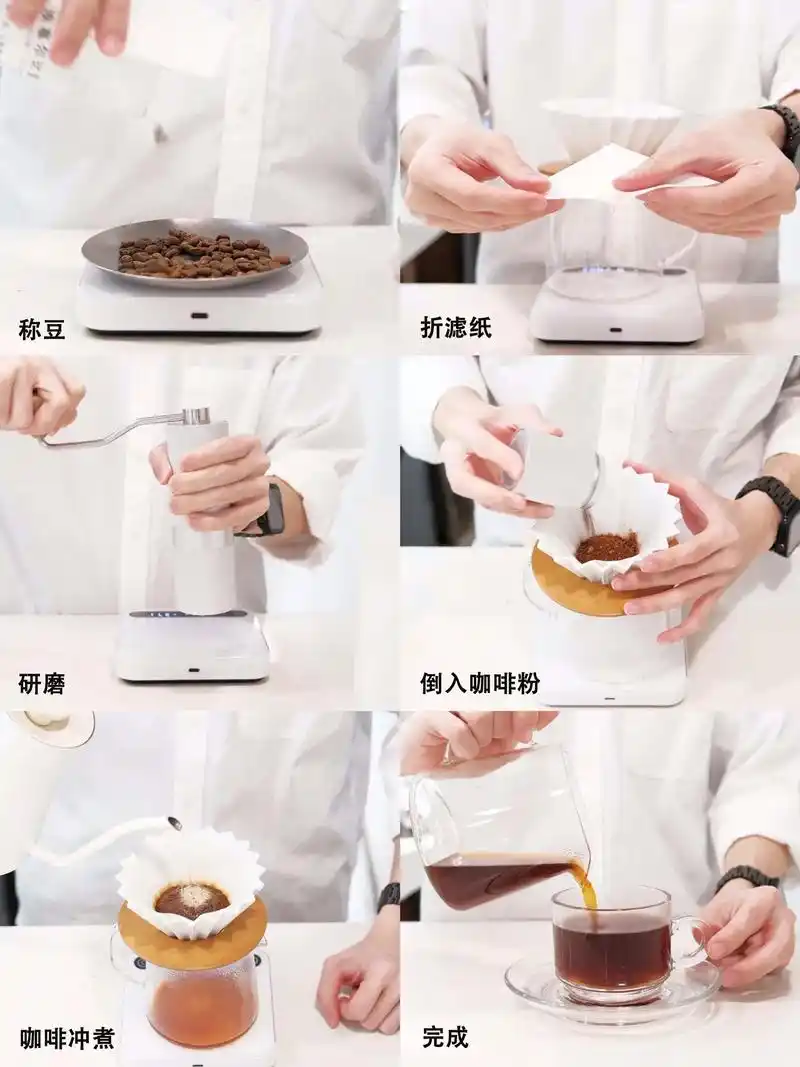 称豆

折滤纸

研磨

倒入咖啡粉

咖啡冲煮

完成