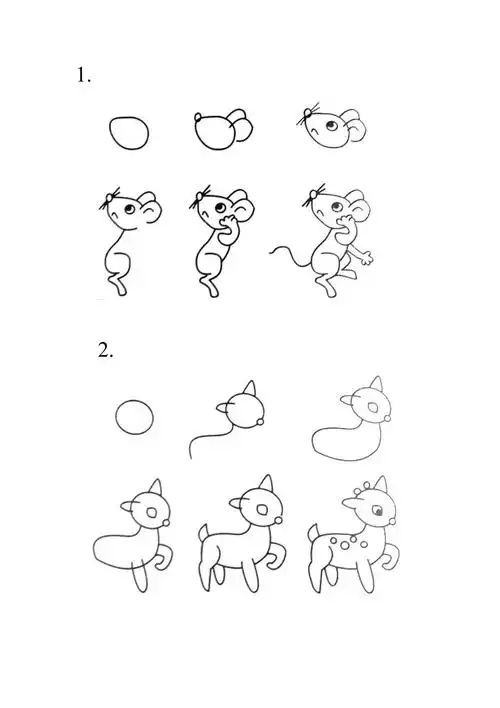 1.

2.