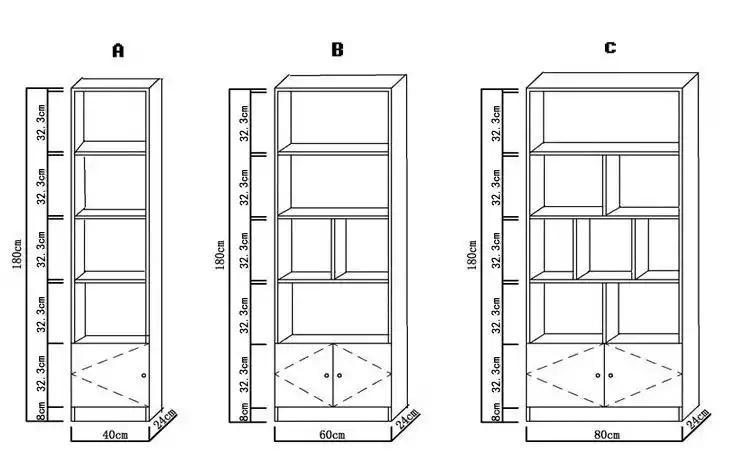 A

180cm

32. 3cm

32. 3cm

32. 3cm

32. 3cm

32. 3cm

8cm

40cm

24cm

B

180cm

32. 3cm

32. 3cm

32. 3cm

32. 3cm

32. 3cm

8cm

60cm

24cm

C

180cm

32. 3cm

32. 3cm

32. 3cm

32. 3cm

32. 3cm

8cm

80cm

24cm