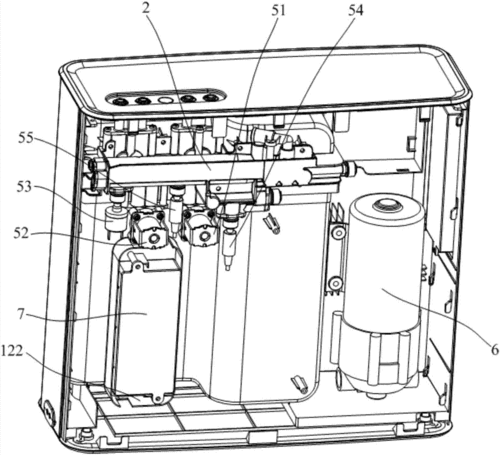 2
51
54
55
53
52
7
122
6