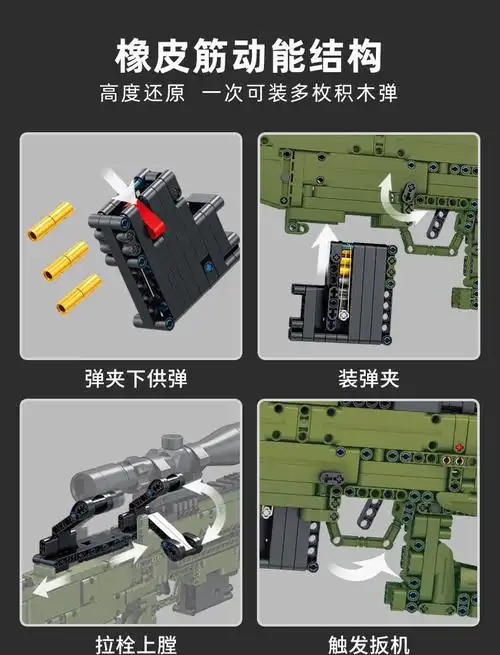 橡皮筋动能结构

高度还原 一次可装多枚积木弹

弹夹下供弹

装弹夹

拉栓上膛

触发扳机