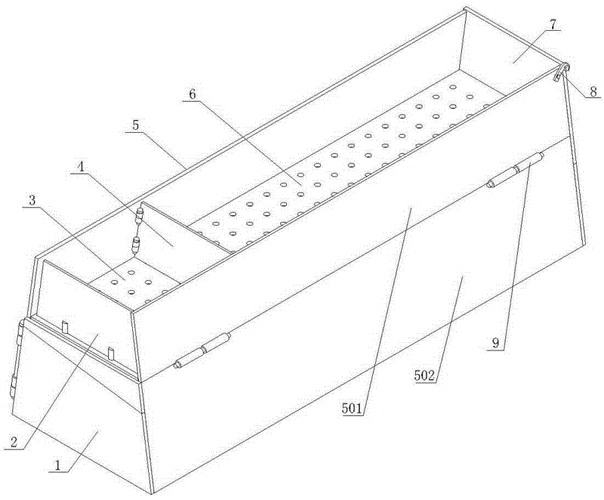 7
8
6
5
4
3
9
502
501
2
1