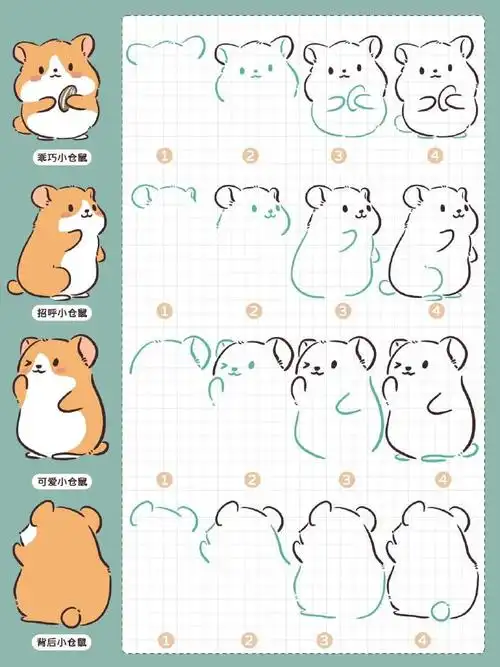 乖巧小仓鼠

1 2 3 4

招呼小仓鼠

1 2 3 4

可爱小仓鼠

1 2 3 4

背后小仓鼠

1 2 3 4