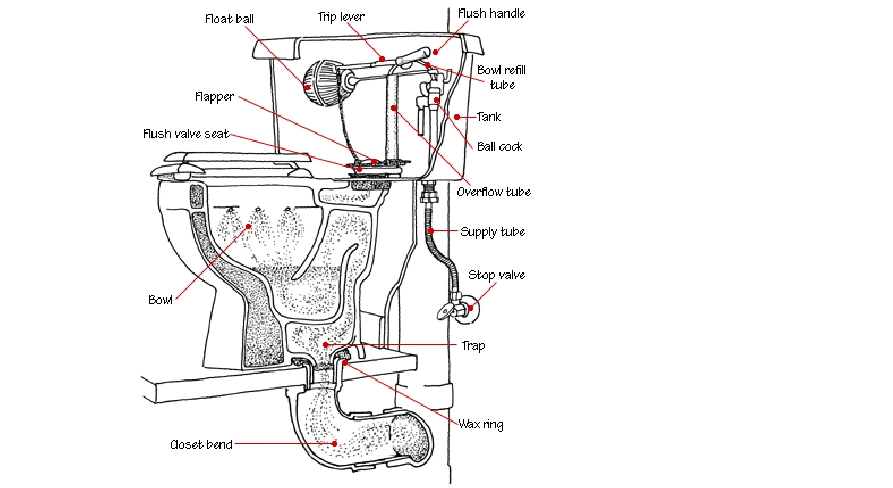 Float ball
Trip lever
Flush handle
Bowl refill tube
Flapper
Tank
Flush valve seat
Ball cock
Overflow tube
Supply tube
Stop valve
Bowl
Trap
Wax ring
Closet bend