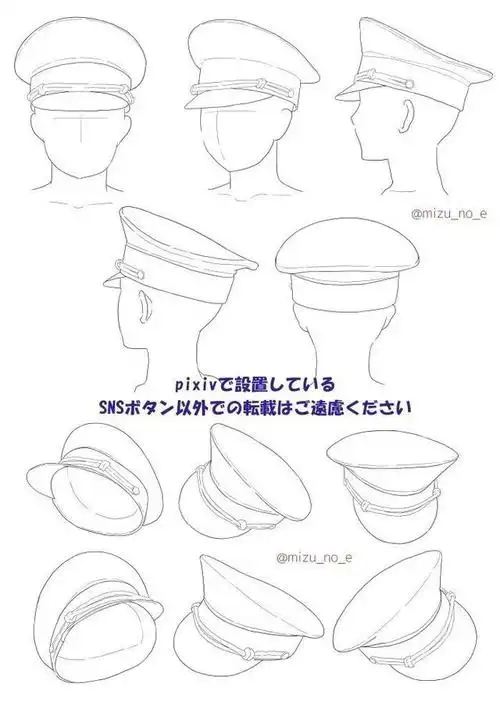 @mizu_no_e

pixivで設置している
SNSボタン以外での転載はご遠慮ください

@mizu_no_e