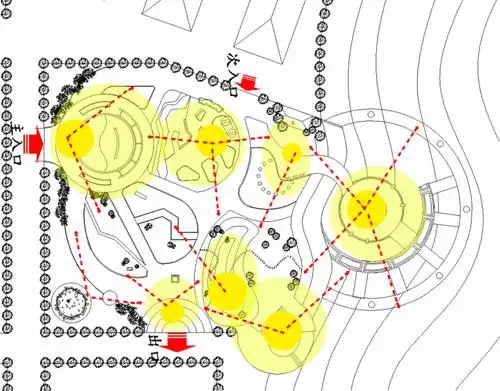 次入口
主入口
出口