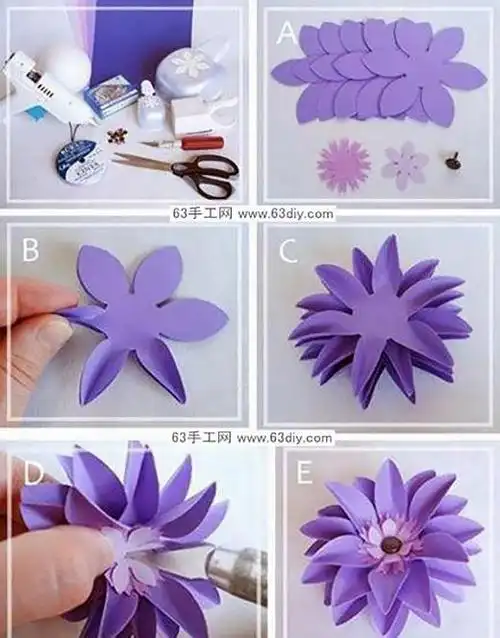 A

63手工网 www.63diy.com

B

C

63手工网 www.63diy.com

D

E