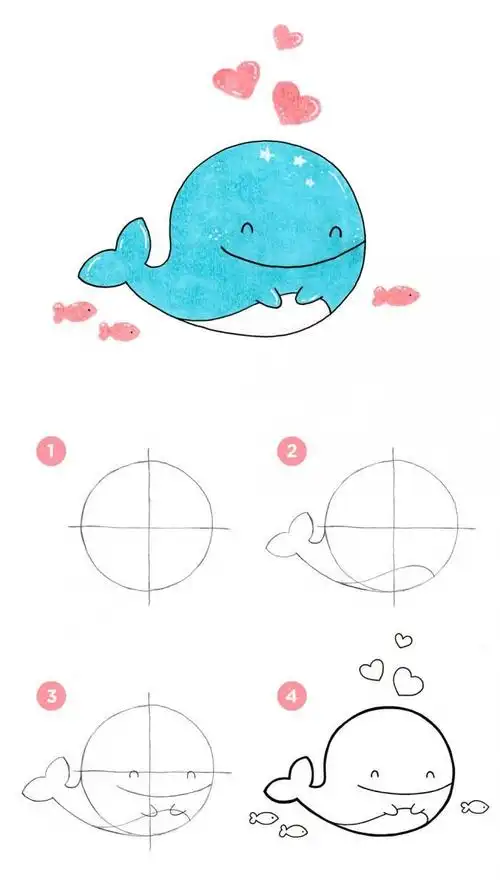 1

2

3

4