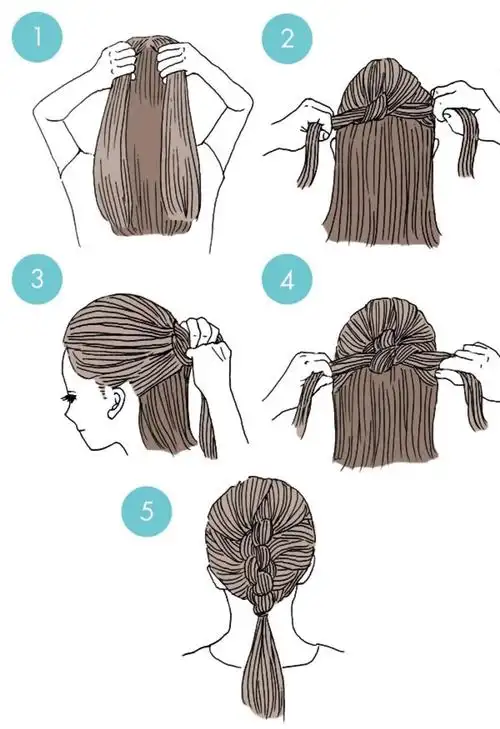 1

2

3

4

5