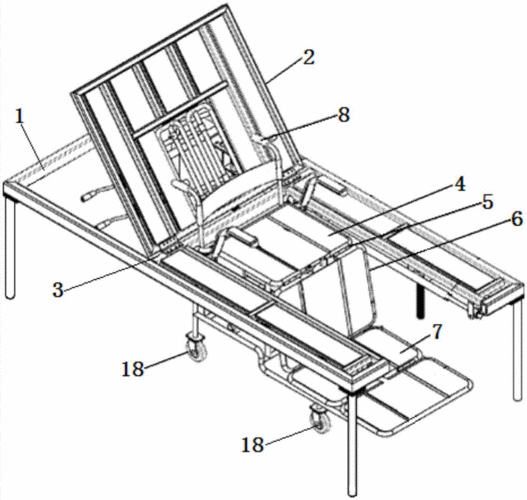 1
2
8
4
5
6
3
7
18
18