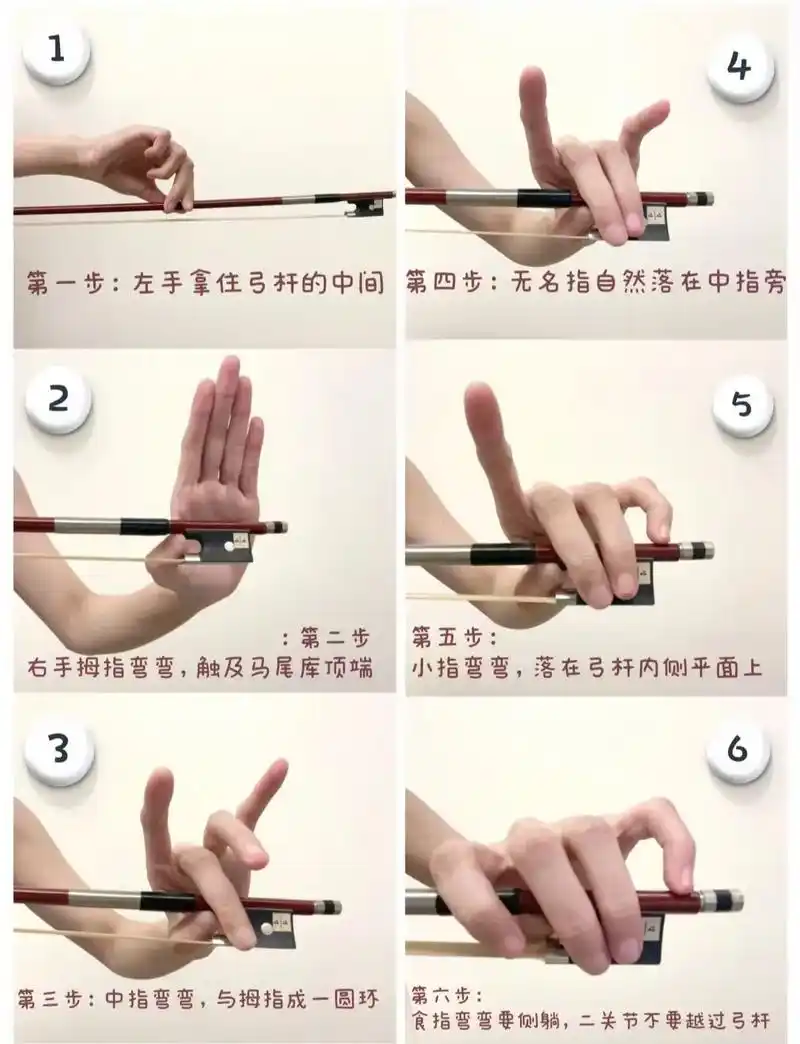 1

第一步：左手拿住弓杆的中间

2

：第二步
右手拇指弯弯，触及马尾库顶端

3

第三步：中指弯弯，与拇指成一圆环

4

第四步：无名指自然落在中指旁

5

第五步：
小指弯弯，落在弓杆内侧平面上

6

第六步：
食指弯弯要侧躺，二关节不要越过弓杆