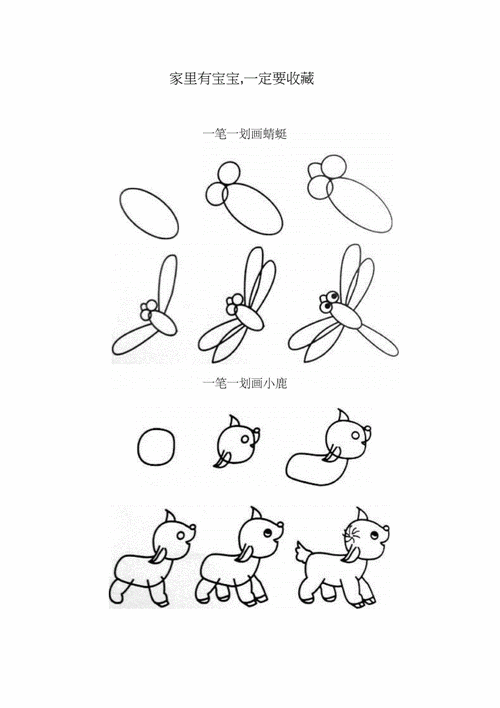 家里有宝宝,一定要收藏

一笔一划画蜻蜓

一笔一划画小鹿