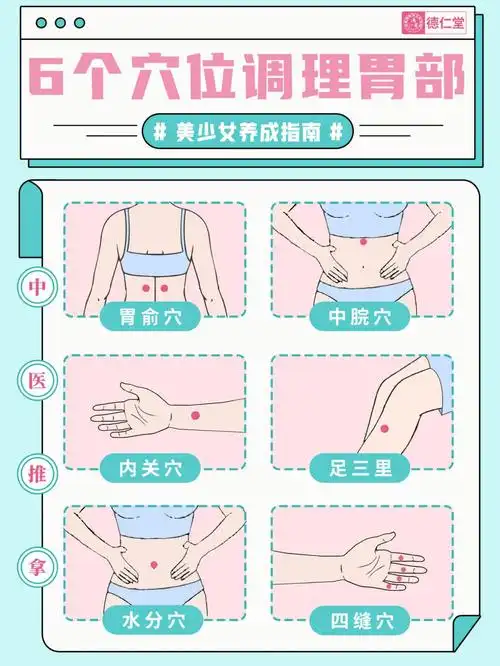 德仁堂

6个穴位调理胃部

# 美少女养成指南 #

中
医
推
拿

胃俞穴

中脘穴

内关穴

足三里

水分穴

四缝穴