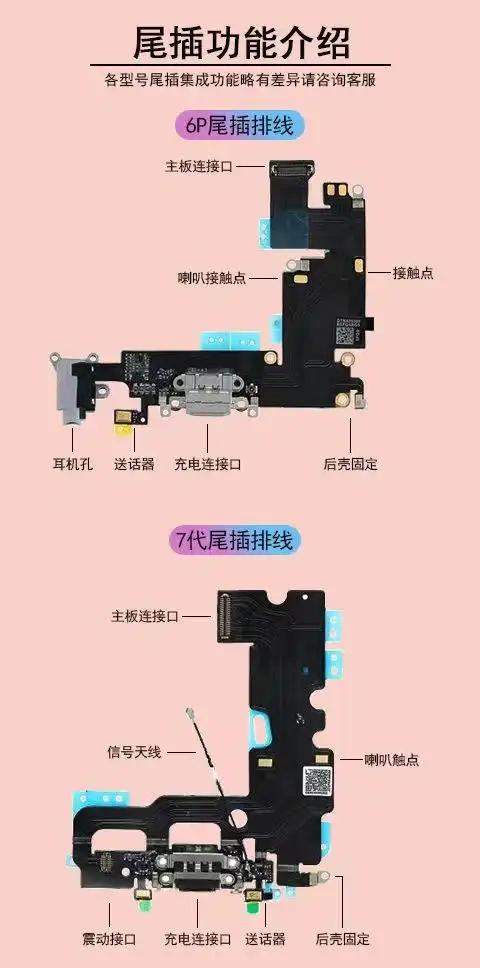 尾插功能介绍

各型号尾插集成功能略有差异请咨询客服

6P尾插排线

主板连接口

喇叭接触点

接触点

耳机孔

送话器

充电连接口

后壳固定

7代尾插排线

主板连接口

信号天线

喇叭触点

震动接口

充电连接口

送话器

后壳固定