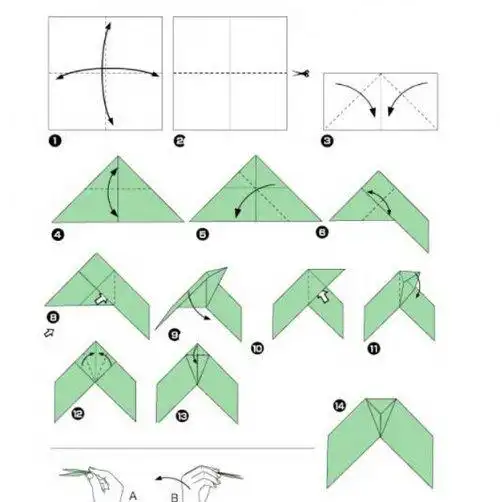 1

2

3

4

5

6

8

9

10

11

12

13

14

A

B