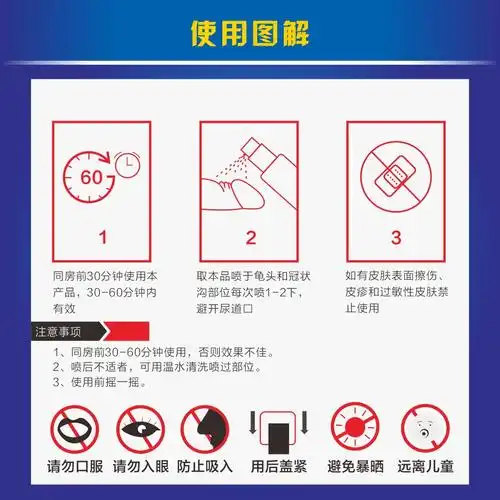 使用图解

60

1

同房前30分钟使用本产品，30-60分钟内有效

2

取本品喷于龟头和冠状沟部位每次喷1-2下，避开尿道口

3

如有皮肤表面擦伤、皮疹和过敏性皮肤禁止使用

注意事项

1、同房前30-60分钟使用，否则效果不佳。
2、喷后不适者，可用温水清洗喷过部位。
3、使用前摇一摇。

请勿口服 请勿入眼 防止吸入 用后盖紧 避免暴晒 远离儿童