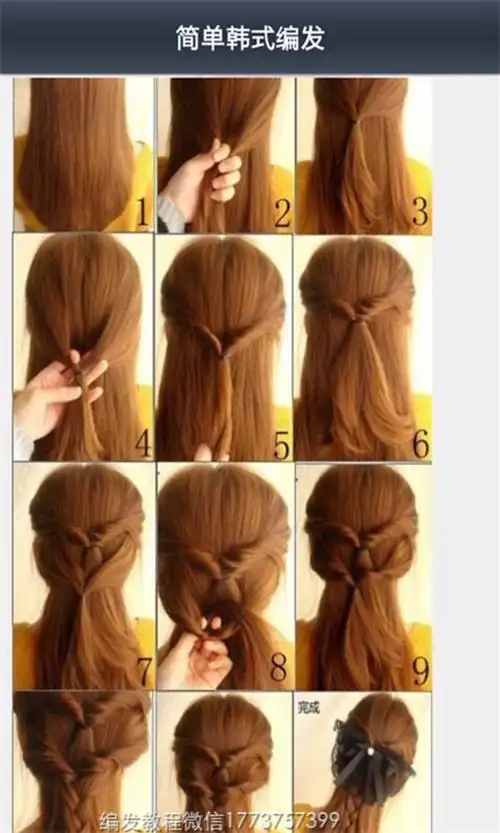 简单韩式编发

1
2
3
4
5
6
7
8
9
完成

编发教程微信1773757399