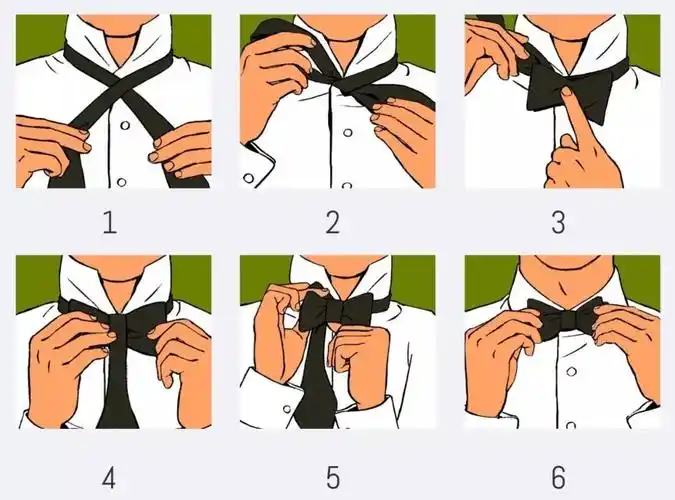 1

2

3

4

5

6