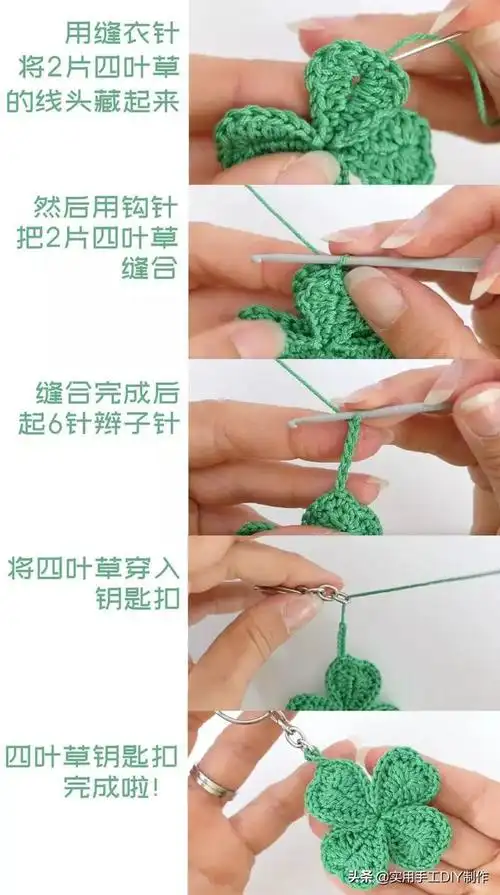 用缝衣针
将2片四叶草
的线头藏起来

然后用钩针
把2片四叶草
缝合

缝合完成后
起6针辫子针

将四叶草穿入
钥匙扣

四叶草钥匙扣
完成啦!

头条 @实用手工DIY制作