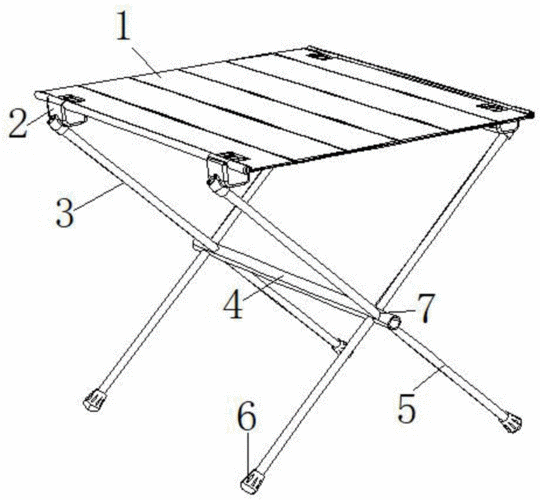 1
2
3
4
7
5
6