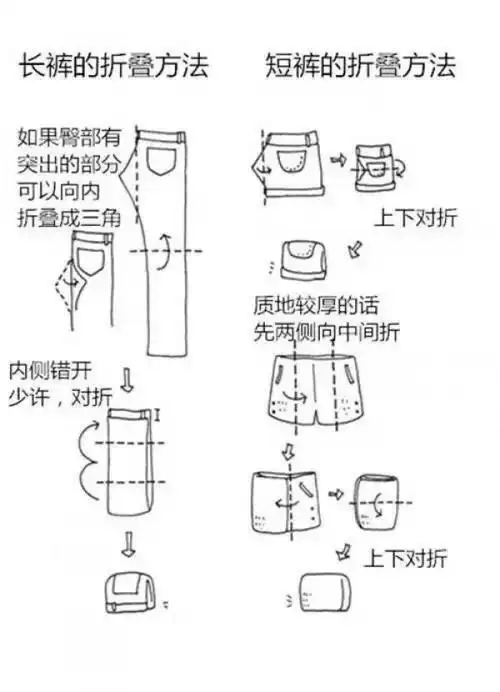 长裤的折叠方法

如果臀部有突出的部分可以向内折叠成三角

内侧错开少许，对折

短裤的折叠方法

上下对折

质地较厚的话先两侧向中间折

上下对折