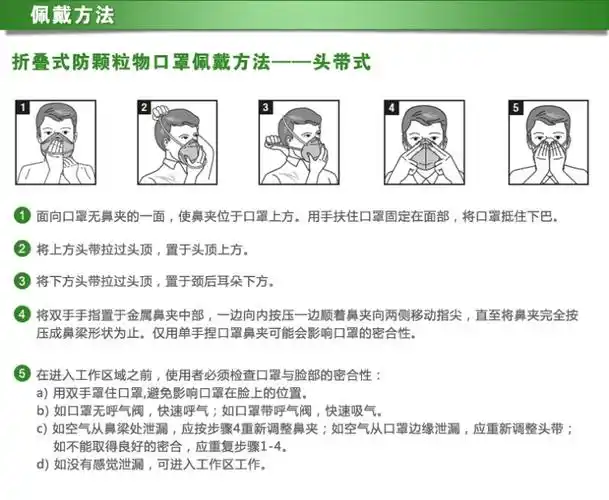 佩戴方法

折叠式防颗粒物口罩佩戴方法——头带式

1 2 3 4 5

1 面向口罩无鼻夹的一面，使鼻夹位于口罩上方。用手扶住口罩固定在面部，将口罩抵住下巴。

2 将上方头带拉过头顶，置于头顶上方。

3 将下方头带拉过头顶，置于颈后耳朵下方。

4 将双手手指置于金属鼻夹中部，一边向内按压一边顺着鼻夹向两侧移动指尖，直至将鼻夹完全按压成鼻梁形状为止。仅用单手捏口罩鼻夹可能会影响口罩的密合性。

5 在进入工作区域之前，使用者必须检查口罩与脸部的密合性：
a) 用双手罩住口罩,避免影响口罩在脸上的位置。
b) 如口罩无呼气阀，快速呼气；如口罩带呼气阀，快速吸气。
c) 如空气从鼻梁处泄漏，应按步骤4重新调整鼻夹；如空气从口罩边缘泄漏，应重新调整头带；如不能取得良好的密合，应重复步骤1-4。
d) 如没有感觉泄漏，可进入工作区工作。