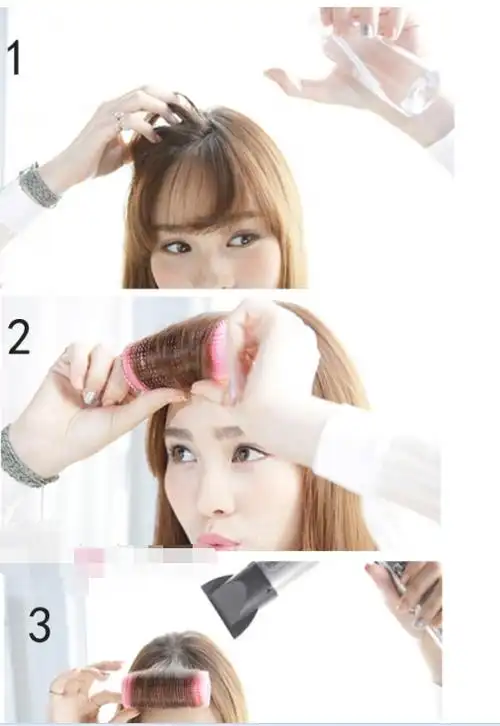 1

2

3