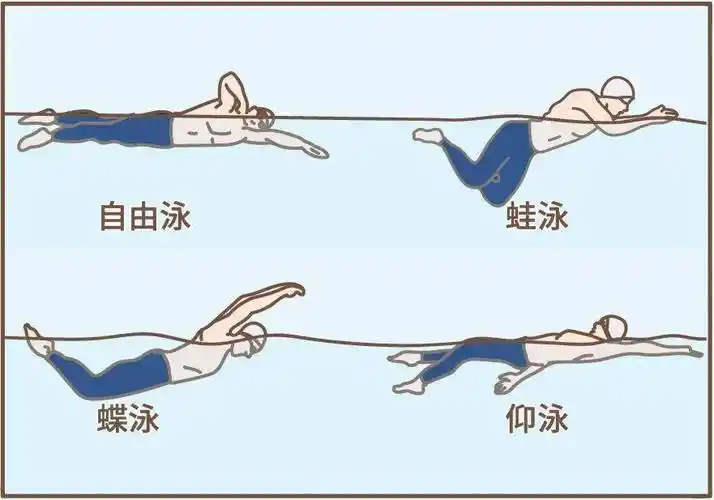 自由泳

蛙泳

蝶泳

仰泳