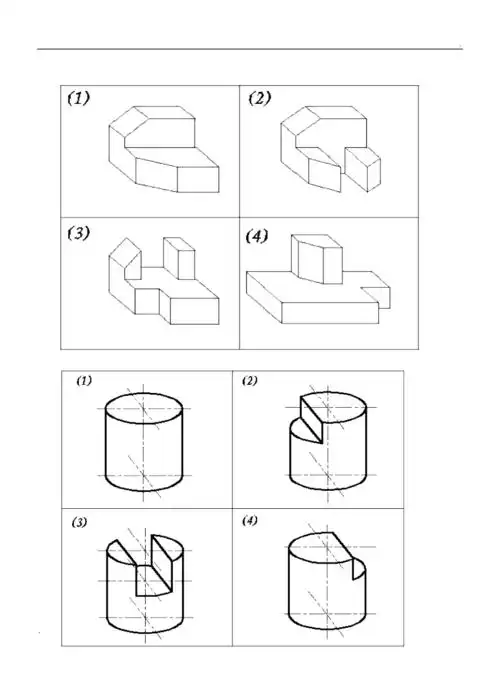 (1)

(2)

(3)

(4)

(1)

(2)

(3)

(4)