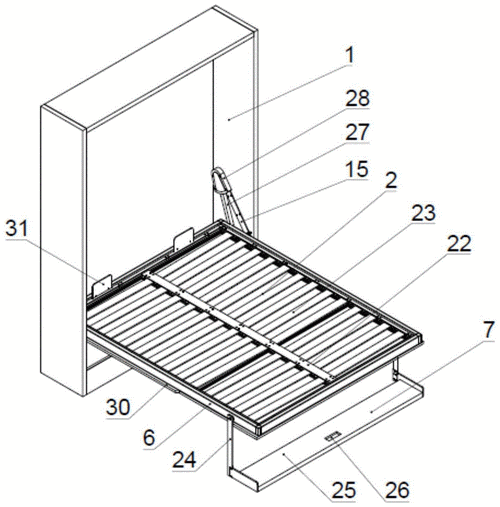 1
28
27
15
2
23
22
31
7
30
6
24
25
26