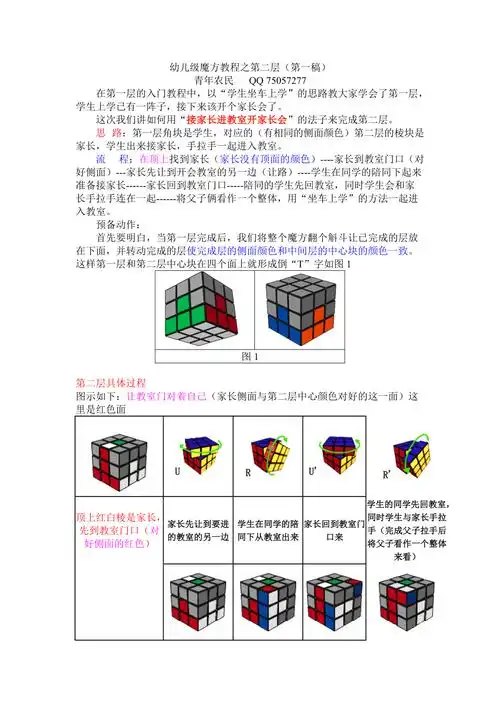 幼儿级魔方教程之第二层（第一稿）
青年农民　QQ 75057277

在第一层的入门教程中，以“学生坐车上学”的思路教大家学会了第一层，学生上学已有一阵子，接下来该开个家长会了。

这次我们讲如何用“接家长进教室开家长会”的法子来完成第二层。

思　路：第一层角块是学生，对应的（有相同的侧面颜色）第二层的棱块是家长，学生出来接家长，手拉手一起进入教室。

流　程：在顶上找到家长（家长没有顶面的颜色）----家长到教室门口（对好侧面）---家长先让到开会教室的另一边（让路）----学生在同学的陪同下起来准备接家长------家长回到教室门口-----陪同的学生先回教室，同时学生会和家长手拉手连在一起------将父子俩看作一个整体，用“坐车上学”的方法一起进入教室。

预备动作：

首先要明白，当第一层完成后，我们将整个魔方翻个斛斗让已完成的层放在下面，并转动完成的层使完成层的侧面颜色和中间层的中心块的颜色一致。这样第一层和第二层中心块在四个面上就形成倒“T”字如图 1

图 1

第二层具体过程

图示如下：让教室门对着自己（家长侧面与第二层中心颜色对好的这一面）这里是红色面

| | U | R | U' | R' |
|---|---|---|---|---|
| 顶上红白棱是家长，先到教室门口（对好侧面的红色） | 家长先让到要进的教室的另一边 | 学生在同学的陪同下从教室出来 | 家长回到教室门口来 | 学生的同学先回教室，同时学生与家长手拉手（完成父子拉手后将父子看作一个整体来看） |