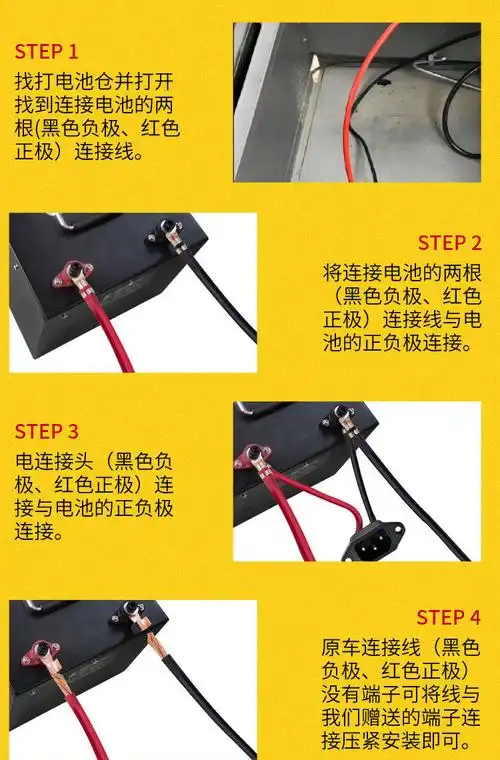 STEP 1

找打电池仓并打开找到连接电池的两根(黑色负极、红色正极）连接线。

STEP 2

将连接电池的两根（黑色负极、红色正极）连接线与电池的正负极连接。

STEP 3

电连接头（黑色负极、红色正极）连接与电池的正负极连接。

STEP 4

原车连接线（黑色负极、红色正极）没有端子可将线与我们赠送的端子连接压紧安装即可。