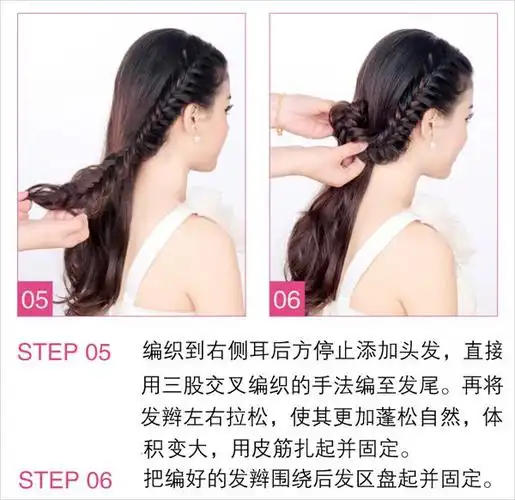 05

06

STEP 05 编织到右侧耳后方停止添加头发，直接用三股交叉编织的手法编至发尾。再将发辫左右拉松，使其更加蓬松自然，体积变大，用皮筋扎起并固定。

STEP 06 把编好的发辫围绕后发区盘起并固定。